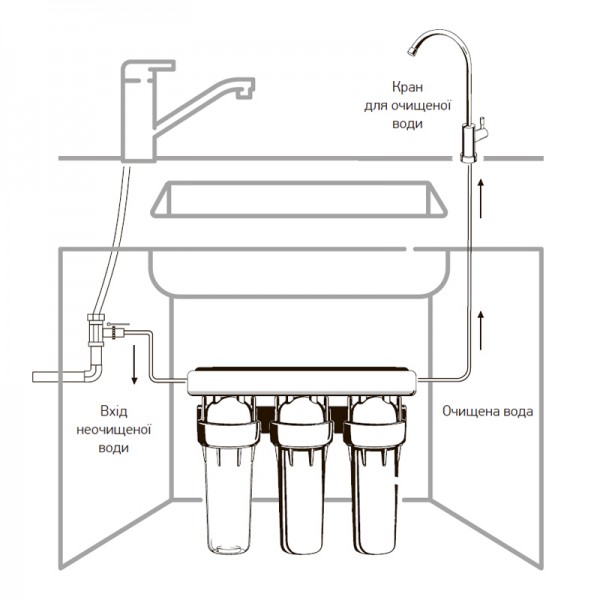 Кран
для очищеної
води

Вхід
неочищеної
води

Очищена вода