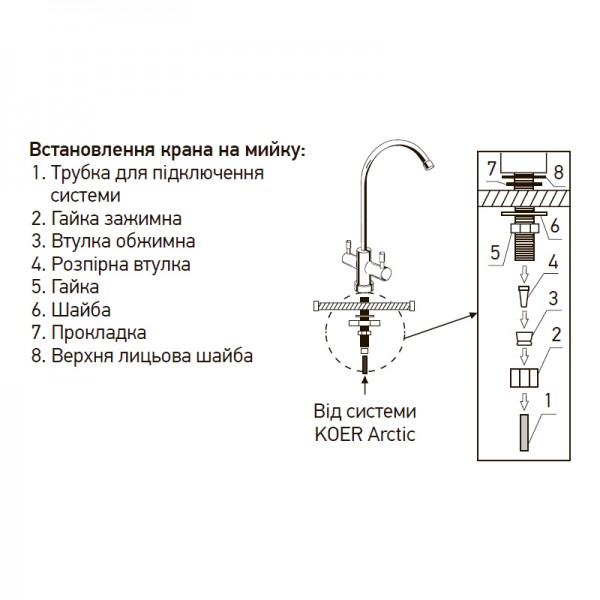 Встановлення крана на мийку:
1. Трубка для підключення системи
2. Гайка зажимна
3. Втулка обжимна
4. Розпірна втулка
5. Гайка
6. Шайба
7. Прокладка
8. Верхня лицьова шайба

Від системи KOER Arctic

7
8
6
5
4
3
2
1