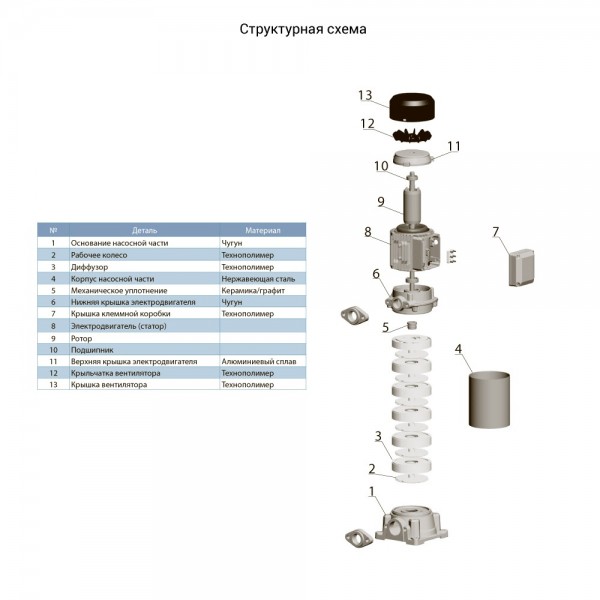 Структурная схема

| № | Деталь | Материал |
|---|---|---|
| 1 | Основание насосной части | Чугун |
| 2 | Рабочее колесо | Технополимер |
| 3 | Диффузор | Технополимер |
| 4 | Корпус насосной части | Нержавеющая сталь |
| 5 | Механическое уплотнение | Керамика/графит |
| 6 | Нижняя крышка электродвигателя | Чугун |
| 7 | Крышка клеммной коробки | Технополимер |
| 8 | Электродвигатель (статор) | |
| 9 | Ротор | |
| 10 | Подшипник | |
| 11 | Верхняя крышка электродвигателя | Алюминиевый сплав |
| 12 | Крыльчатка вентилятора | Технополимер |
| 13 | Крышка вентилятора | Технополимер |

13
12
11
10
9
8
7
6
5
4
3
2
1